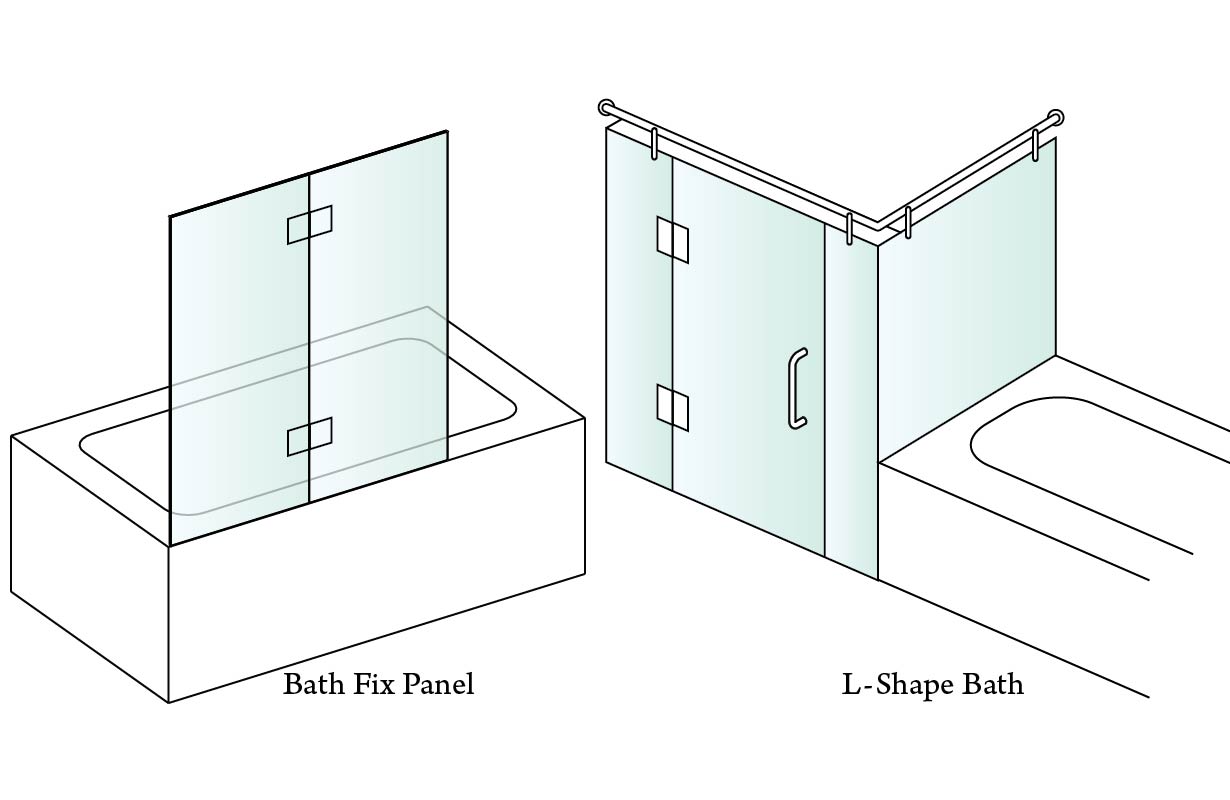 Bath Fix Panel

L-Shape Bath