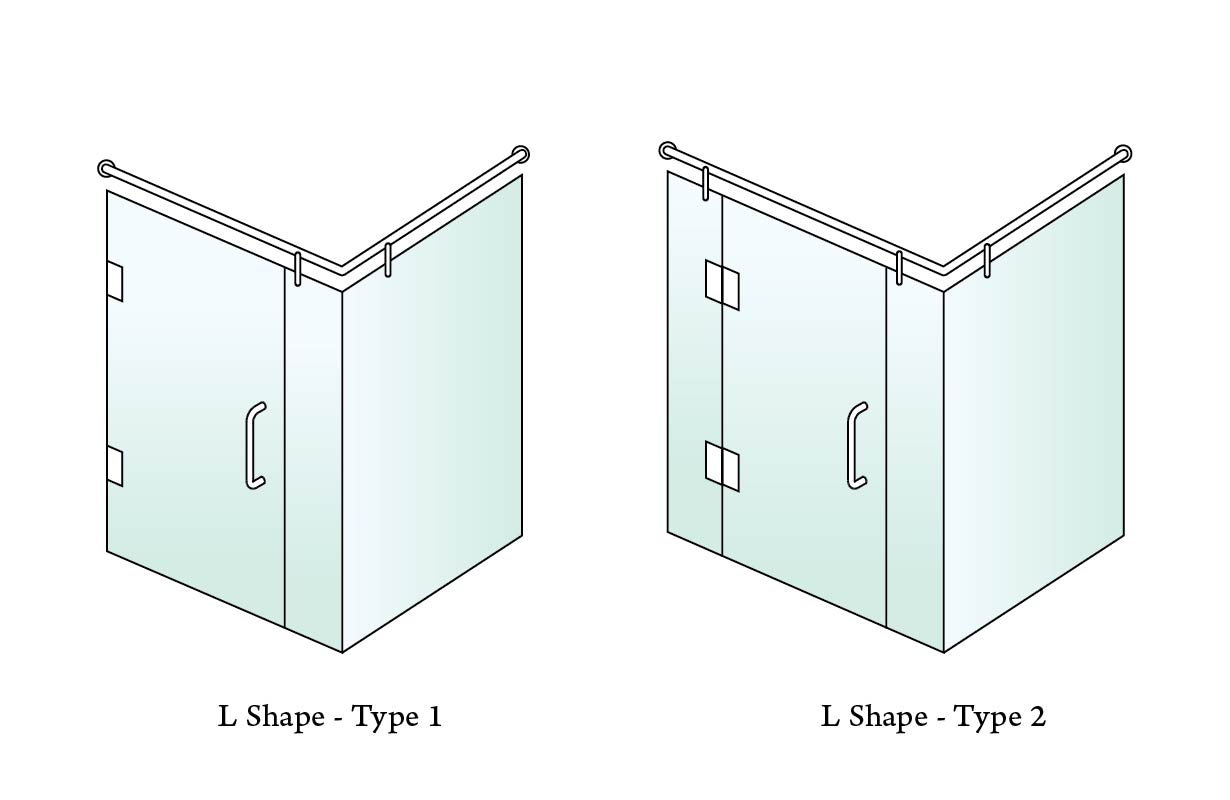 L Shape - Type 1

L Shape - Type 2